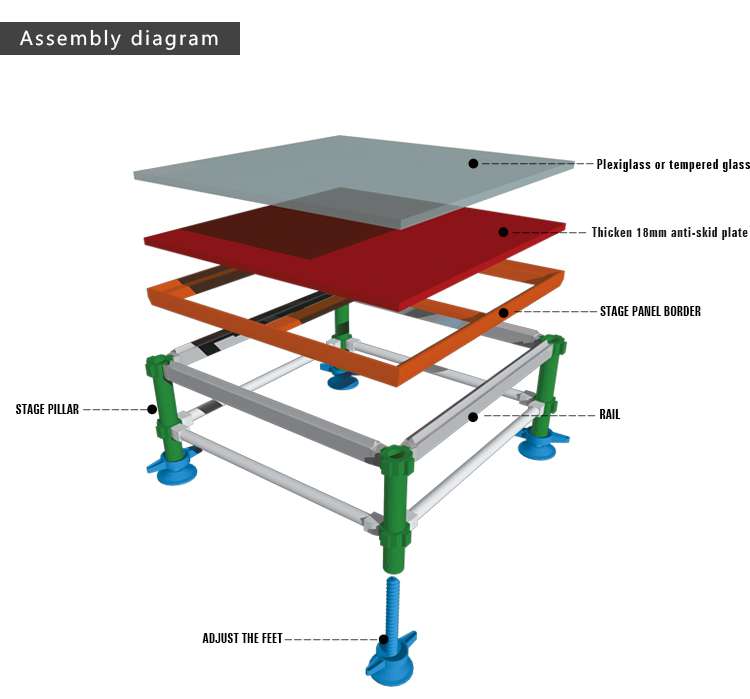 Assembly diagram

Plexiglass or tempered glass

Thicken 18mm anti-skid plate

STAGE PANEL BORDER

STAGE PILLAR

RAIL

ADJUST THE FEET