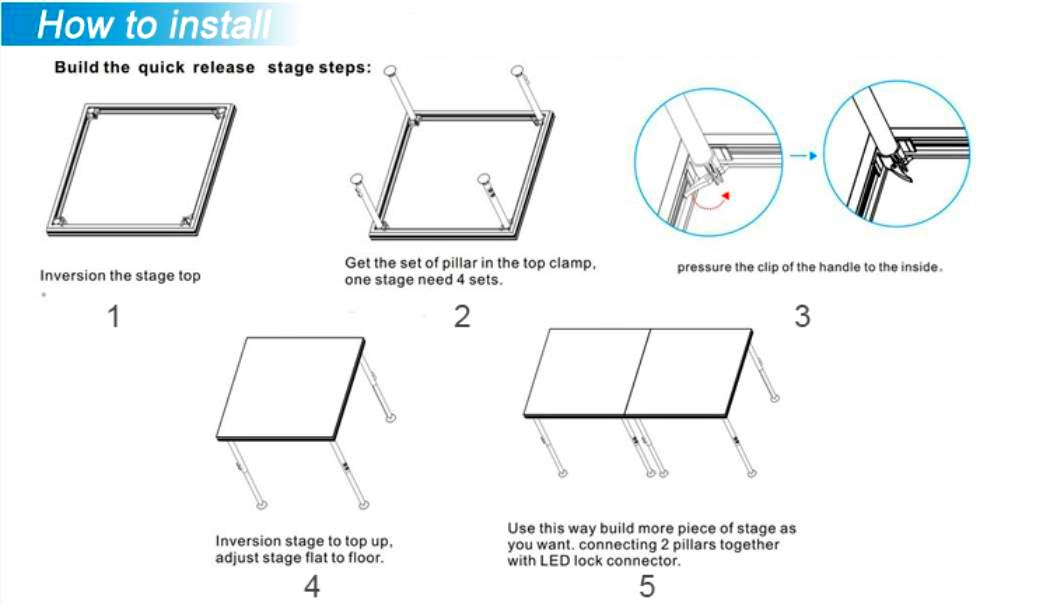 How to install

Build the quick release stage steps:

Inversion the stage top

1

Get the set of pillar in the top clamp, one stage need 4 sets.

2

pressure the clip of the handle to the inside.

3

Inversion stage to top up, adjust stage flat to floor.

4

Use this way build more piece of stage as you want. connecting 2 pillars together with LED lock connector.

5