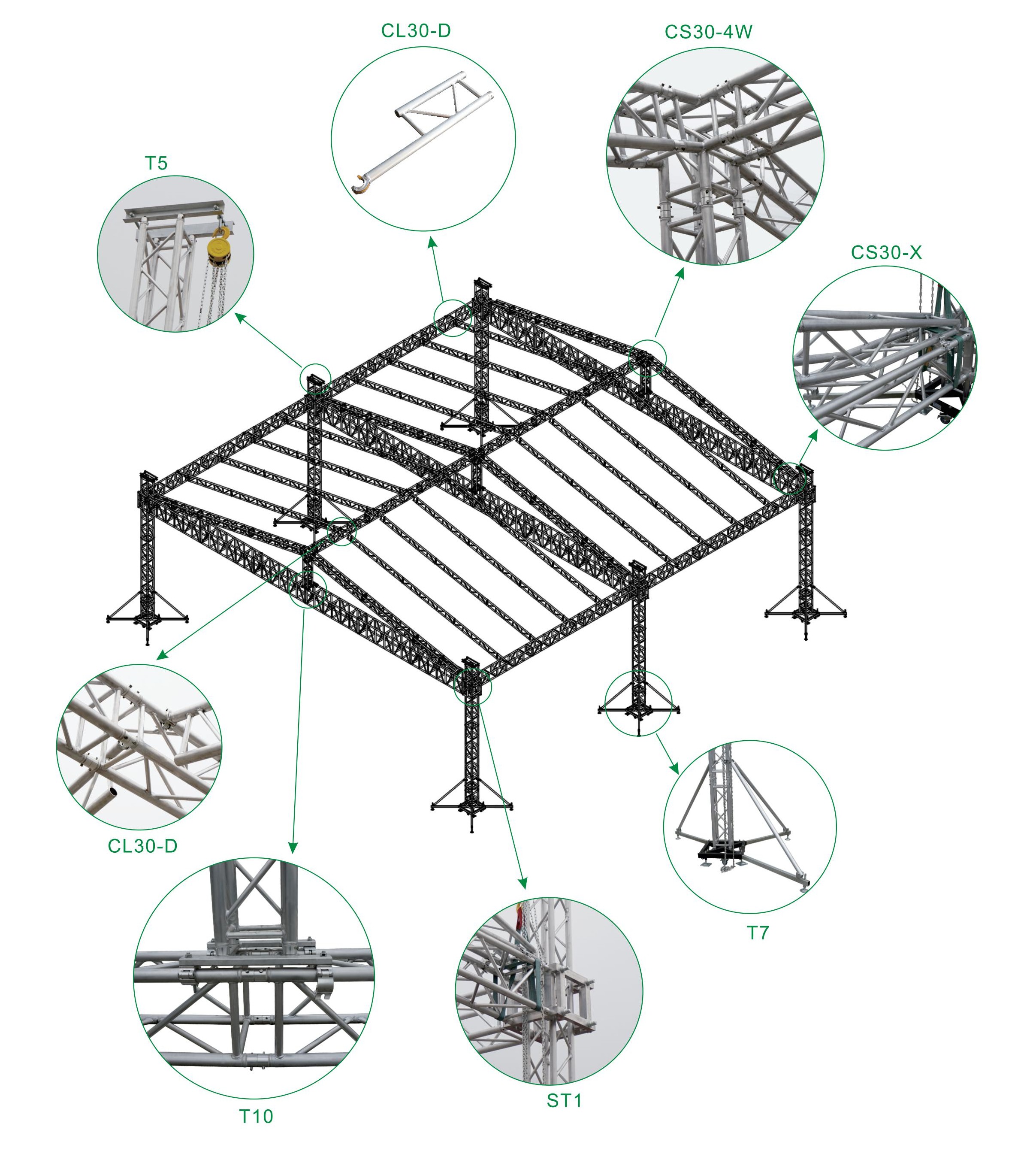 CL30-D

CS30-4W

T5

CS30-X

CL30-D

T7

T10

ST1