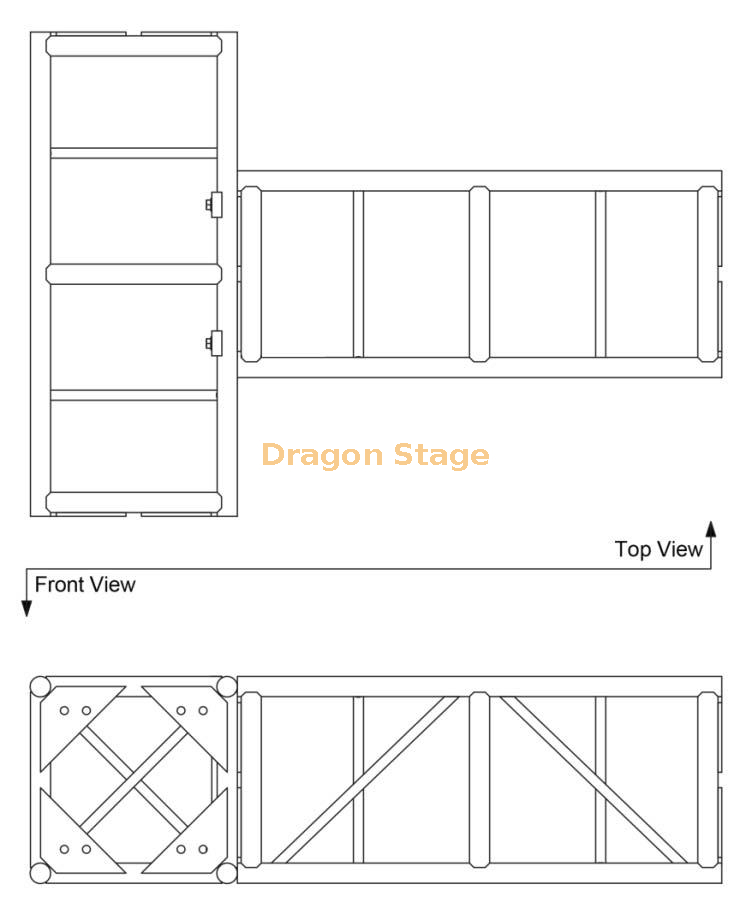 Dragon Stage

Top View

Front View